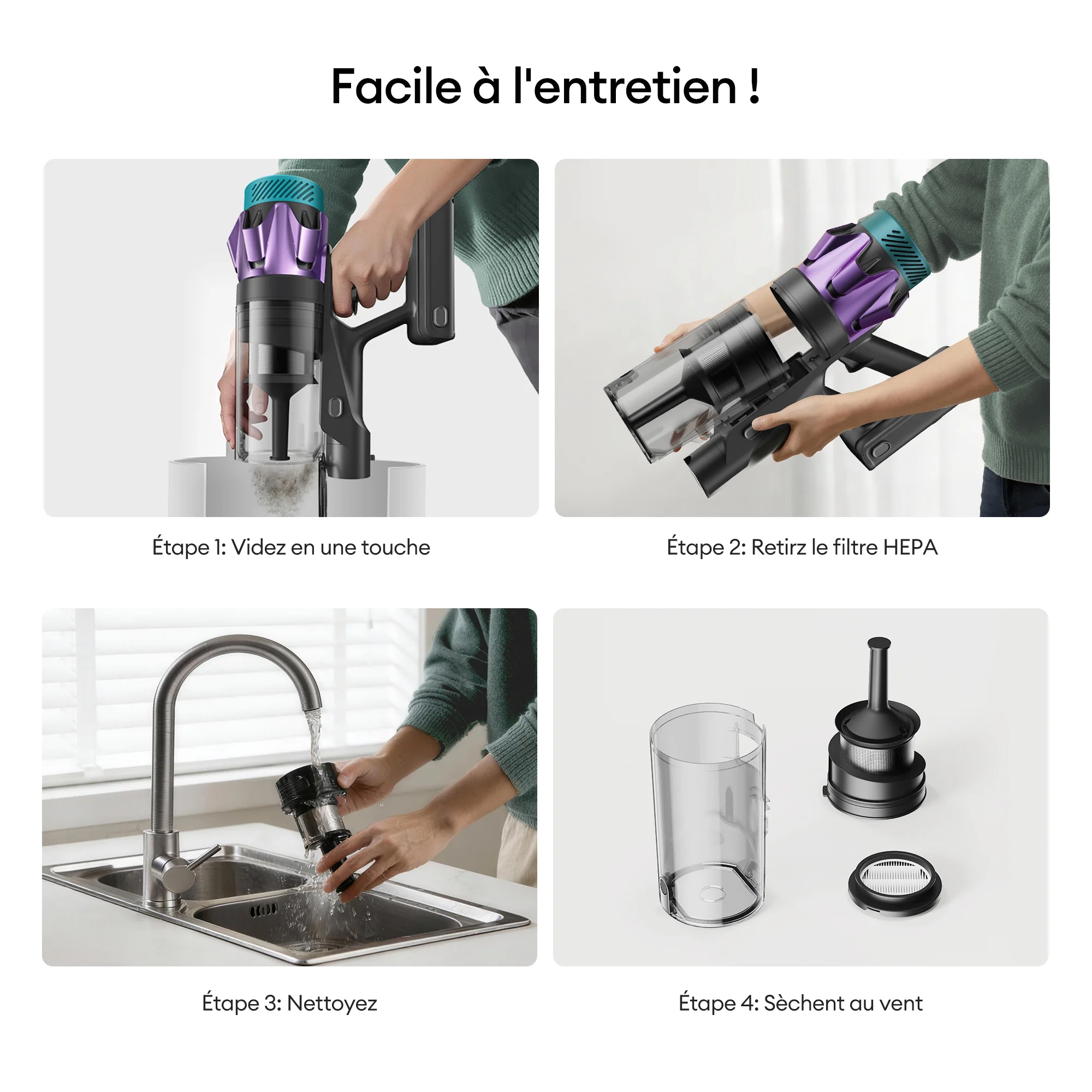 Facile à l'entretien !

Étape 1: Videz en une touche

Étape 2: Retirz le filtre HEPA

Étape 3: Nettoyez

Étape 4: Sèchent au vent